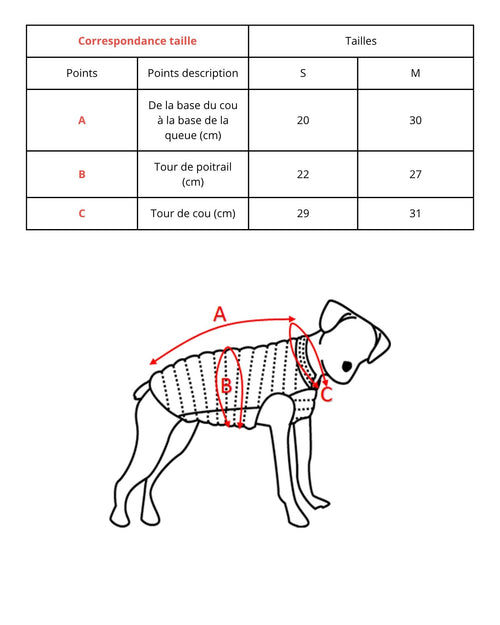 | Correspondance taille | | Tailles | |
|---|---|---|---|
| Points | Points description | S | M |
| A | De la base du cou à la base de la queue (cm) | 20 | 30 |
| B | Tour de poitrail (cm) | 22 | 27 |
| C | Tour de cou (cm) | 29 | 31 |

A
B
C